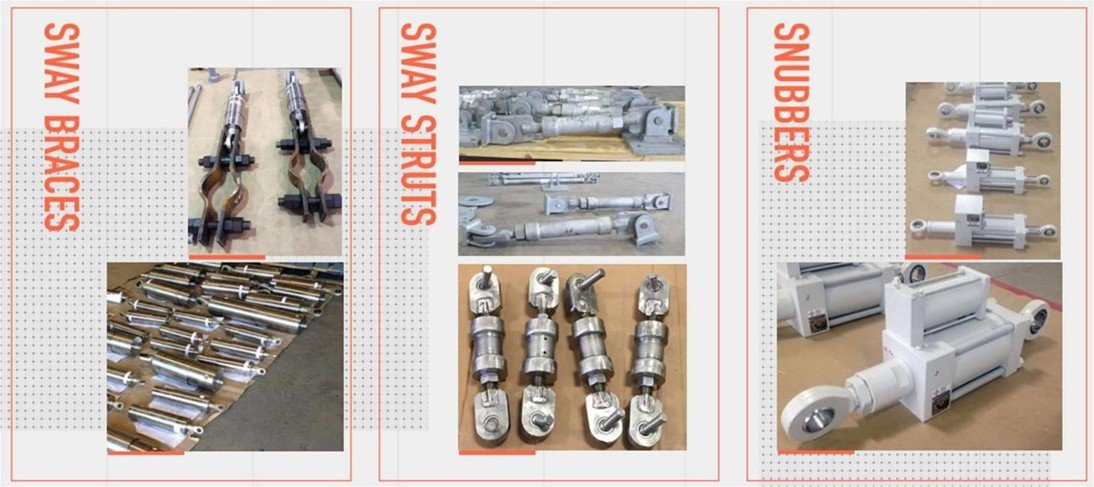 SWAY BRACES

SWAY STRUTS

SNUBBERS